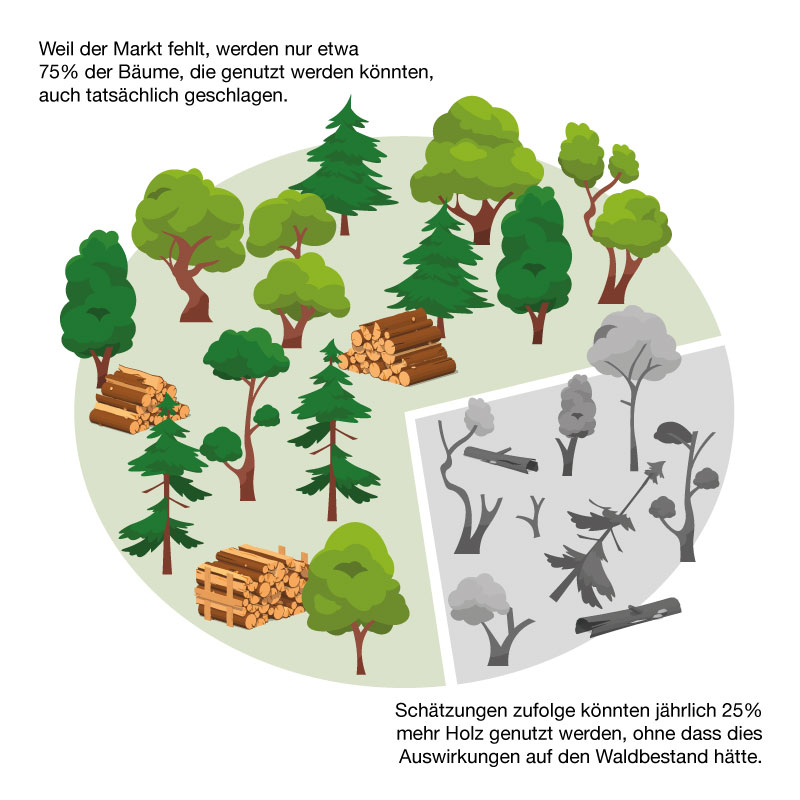 Weil der Markt fehlt, werden nur etwa 75% der Bäume, die genutzt werden könnten, auch tatsächlich geschlagen.

Schätzungen zufolge könnten jährlich 25% mehr Holz genutzt werden, ohne dass dies Auswirkungen auf den Waldbestand hätte.